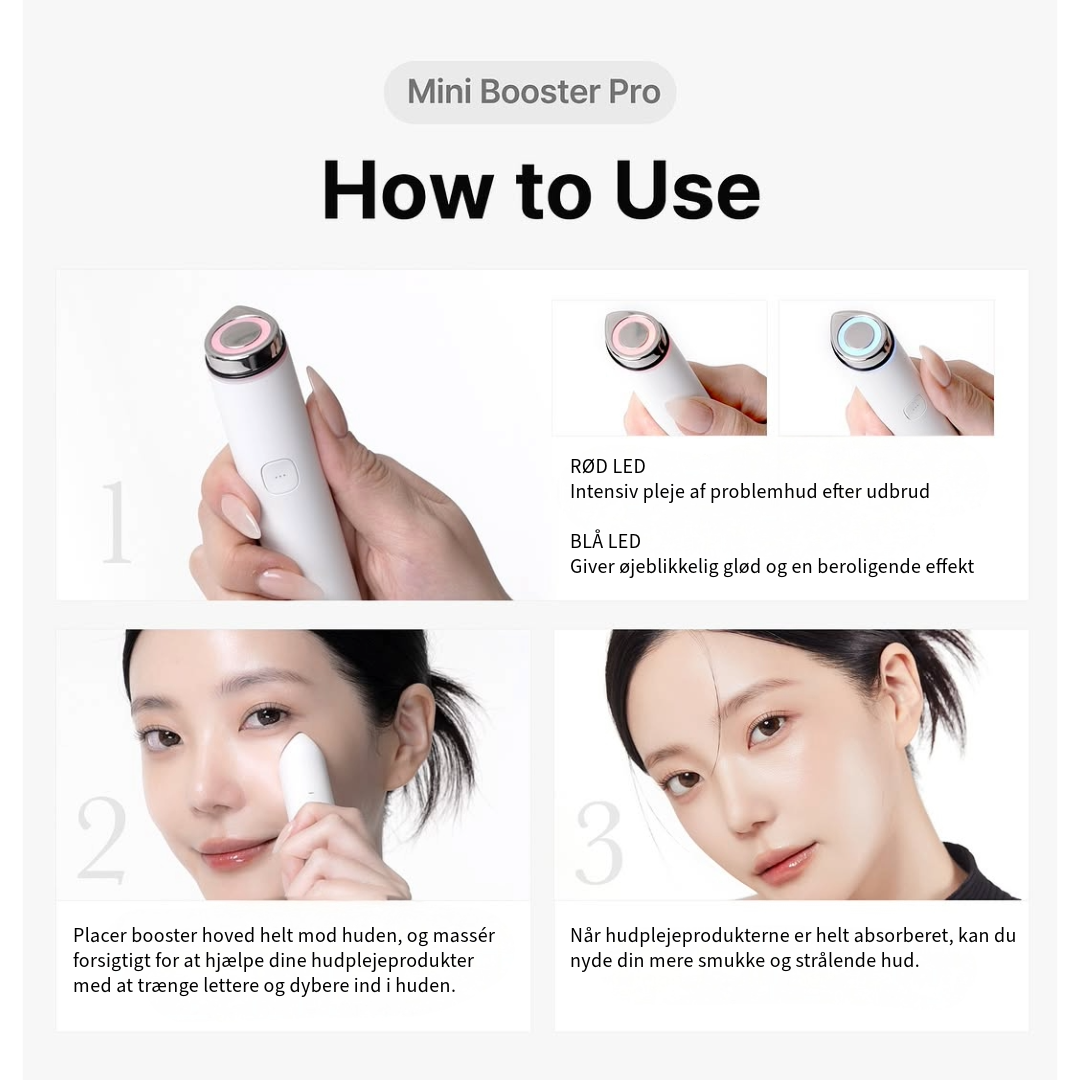 Mini Booster Pro

How to Use

1

RØD LED
Intensiv pleje af problemhud efter udbrud

BLÅ LED
Giver øjeblikkelig glød og en beroligende effekt

2

Placer booster hoved helt mod huden, og massér forsigtigt for at hjælpe dine hudplejeprodukter med at trænge lettere og dybere ind i huden.

3

Når hudplejeprodukterne er helt absorberet, kan du nyde din mere smukke og strålende hud.