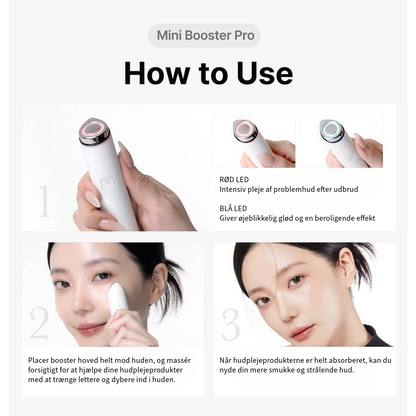 Mini Booster Pro

How to Use

1

RØD LED
Intensiv pleje af problemhud efter udbrud

BLÅ LED
Giver øjeblikkelig glød og en beroligende effekt

2

Placer booster hoved helt mod huden, og massér forsigtigt for at hjælpe dine hudplejeprodukter med at trænge lettere og dybere ind i huden.

3

Når hudplejeprodukterne er helt absorberet, kan du nyde din mere smukke og strålende hud.